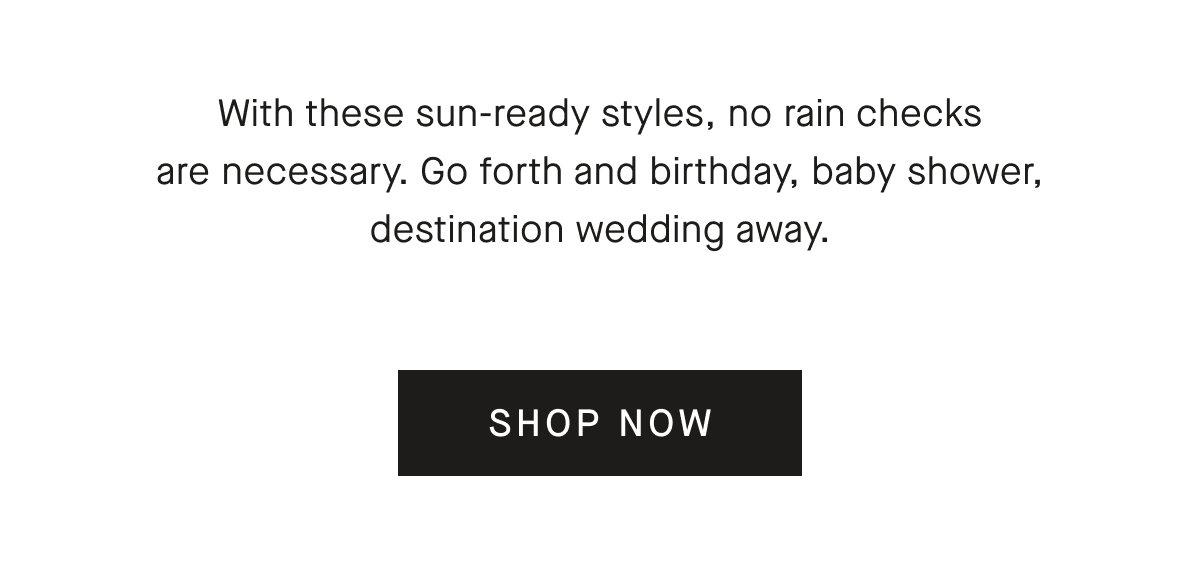 With these sun-ready styles, no rain checks are necessary. Go forth and birthday, baby shower, destination wedding away.

SHOP NOW