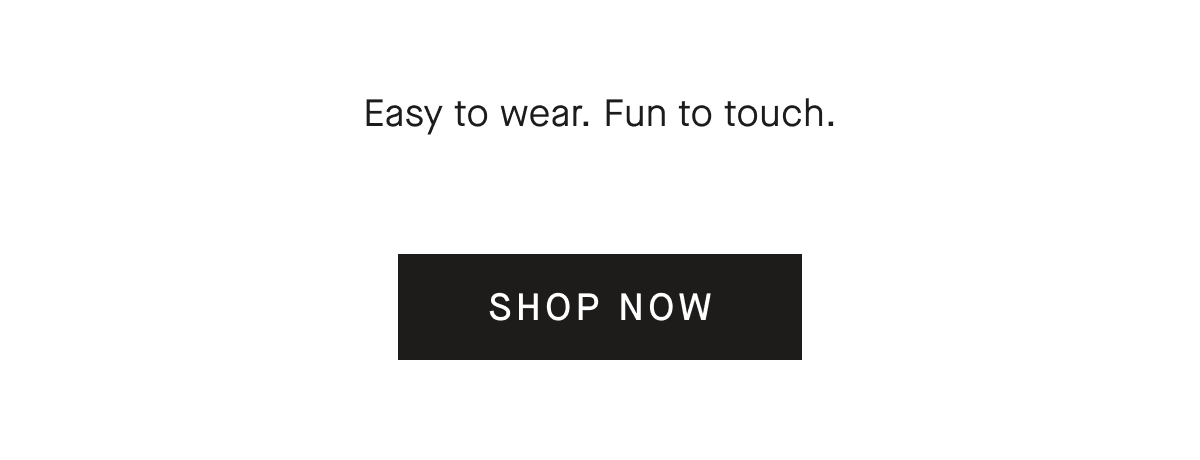 Easy to wear. Fun to touch.

SHOP NOW